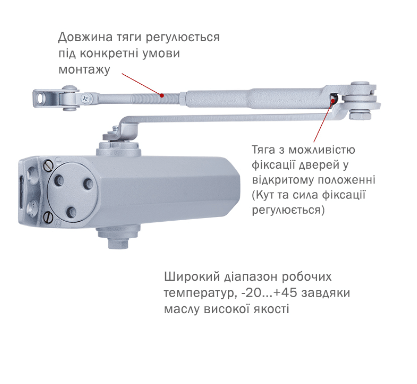 Довжина тяги регулюється під конкретні умови монтажу

Тяга з можливістю фіксації дверей у відкритому положенні (Кут та сила фіксації регулюється)

Широкий діапазон робочих температур, -20...+45 завдяки маслу високої якості