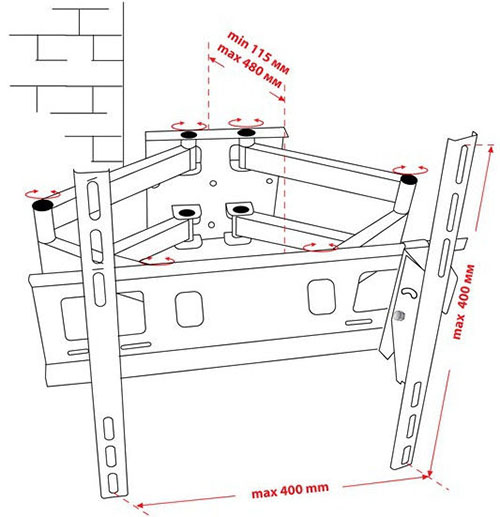 min 115 мм
max 480 мм

max 400 мм

max 400 mm