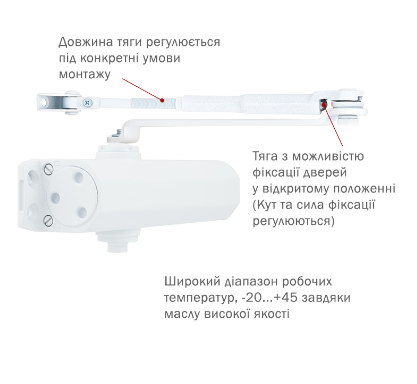 Довжина тяги регулюється під конкретні умови монтажу

Тяга з можливістю фіксації дверей у відкритому положенні (Кут та сила фіксації регулюються)

Широкий діапазон робочих температур, -20...+45 завдяки маслу високої якості