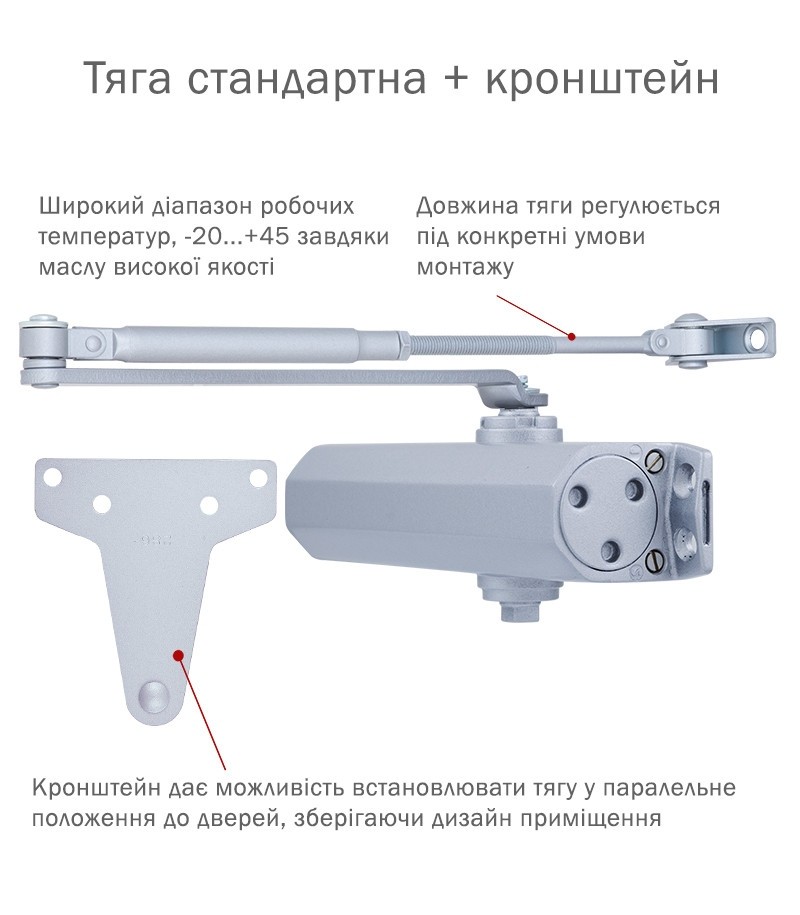 Тяга стандартна + кронштейн

Широкий діапазон робочих температур, -20...+45 завдяки маслу високої якості

Довжина тяги регулюється під конкретні умови монтажу

Кронштейн дає можливість встановлювати тягу у паралельне положення до дверей, зберігаючи дизайн приміщення