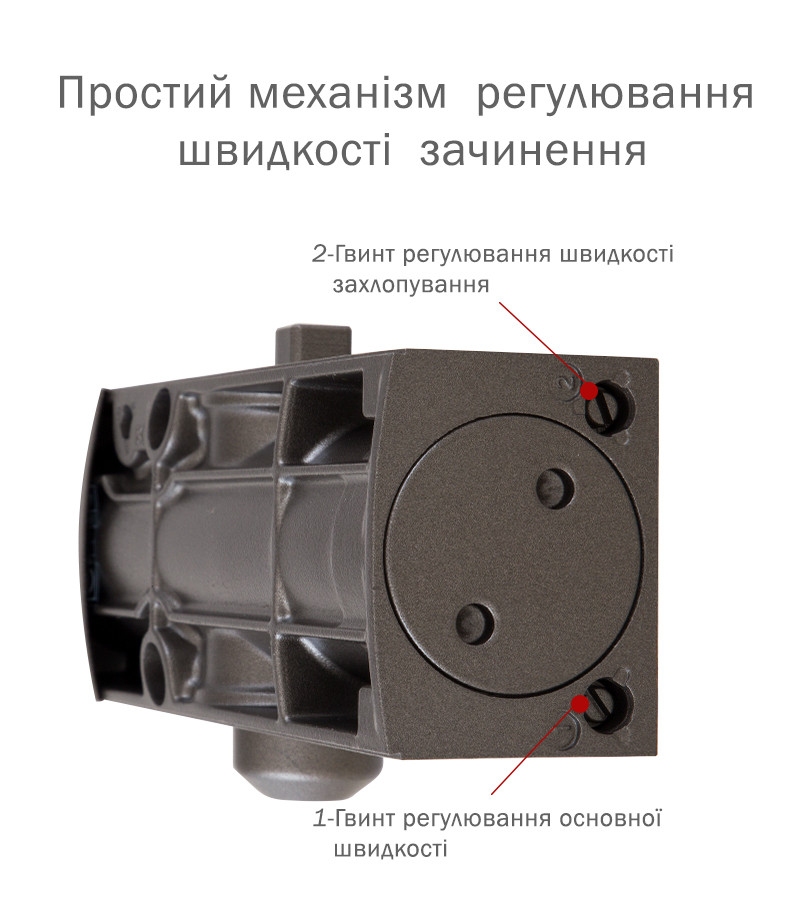 Простий механізм регулювання швидкості зачинення

2-Гвинт регулювання швидкості захлопування

2

1

1-Гвинт регулювання основної швидкості