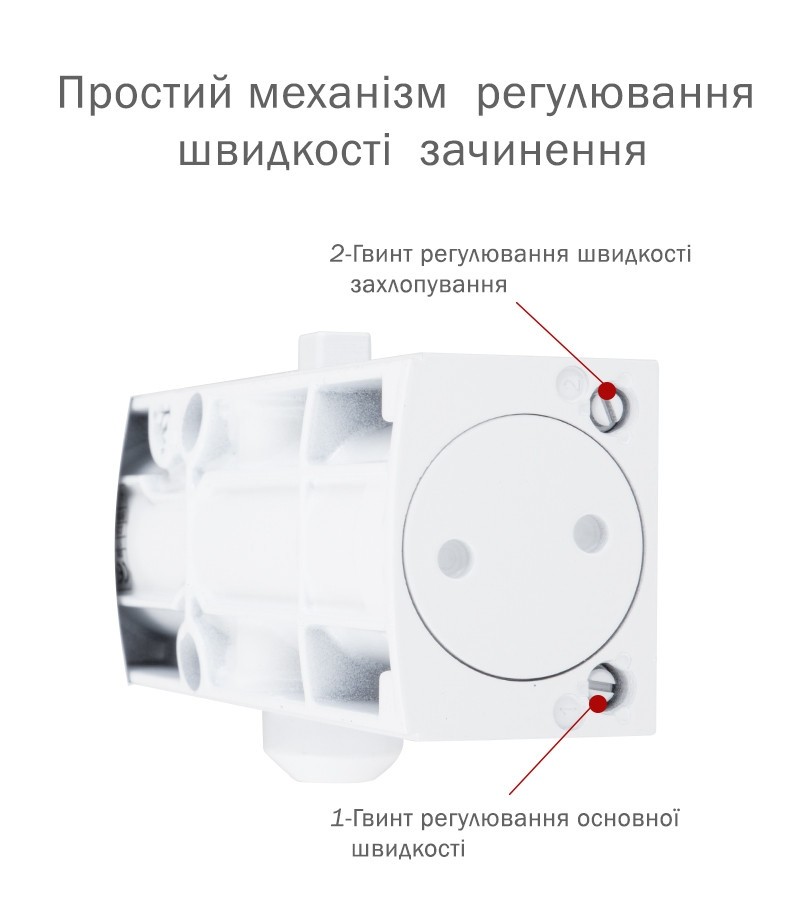 Простий механізм регулювання швидкості зачинення

2-Гвинт регулювання швидкості захлопування

2

1

1-Гвинт регулювання основної швидкості