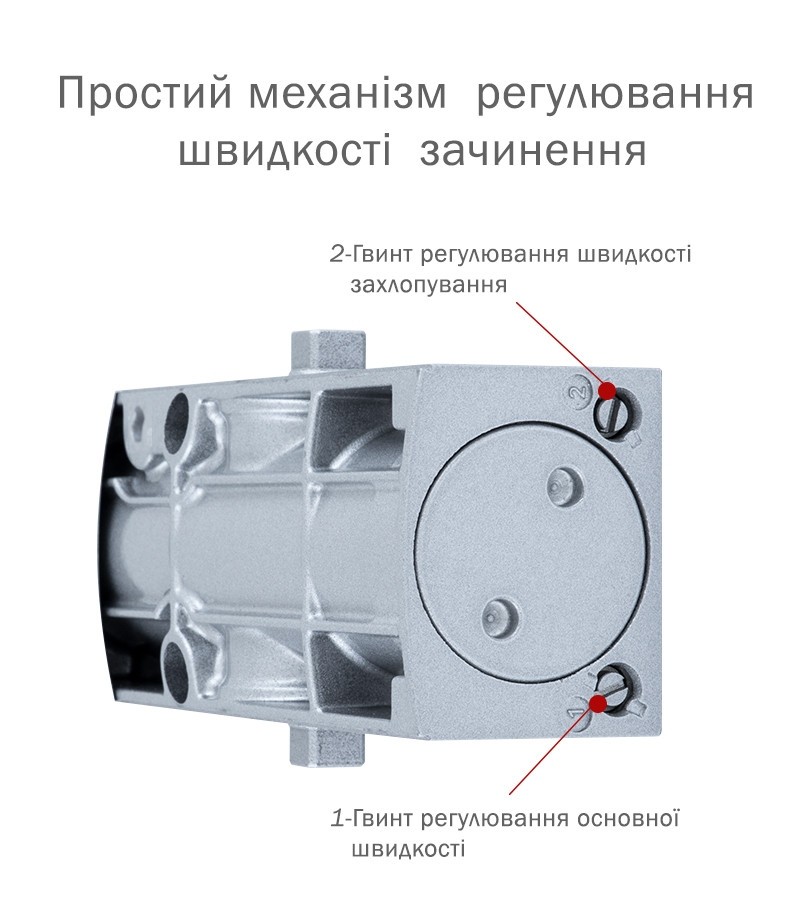 Простий механізм регулювання швидкості зачинення

2-Гвинт регулювання швидкості захлопування

2

1

1-Гвинт регулювання основної швидкості