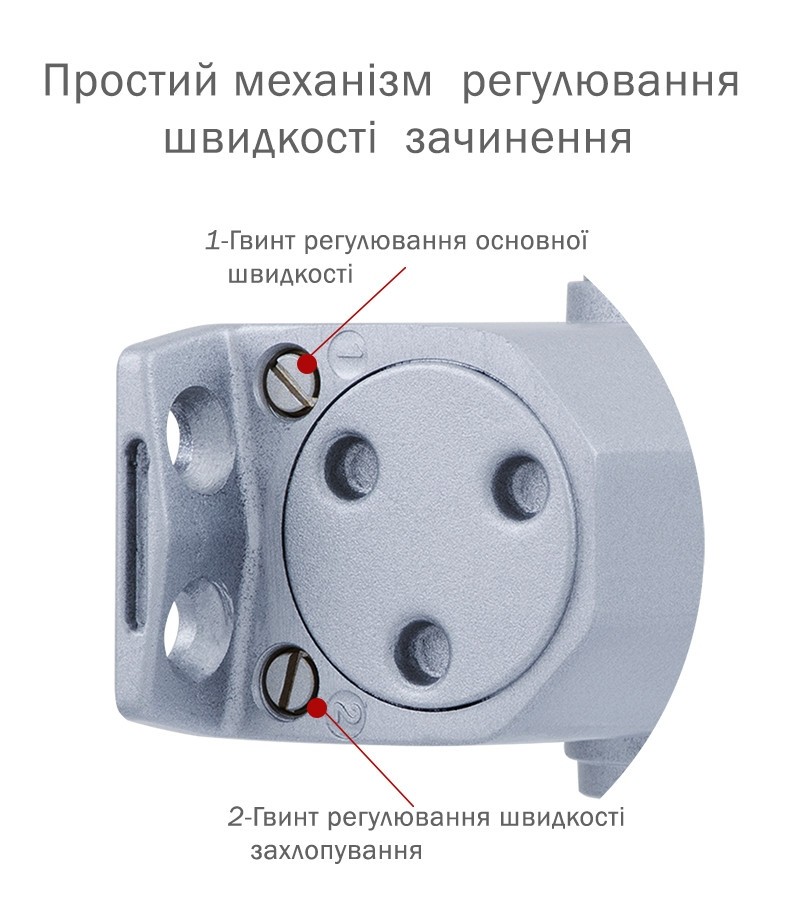 Простий механізм регулювання швидкості зачинення

1-Гвинт регулювання основної швидкості

1

2

2-Гвинт регулювання швидкості захлопування