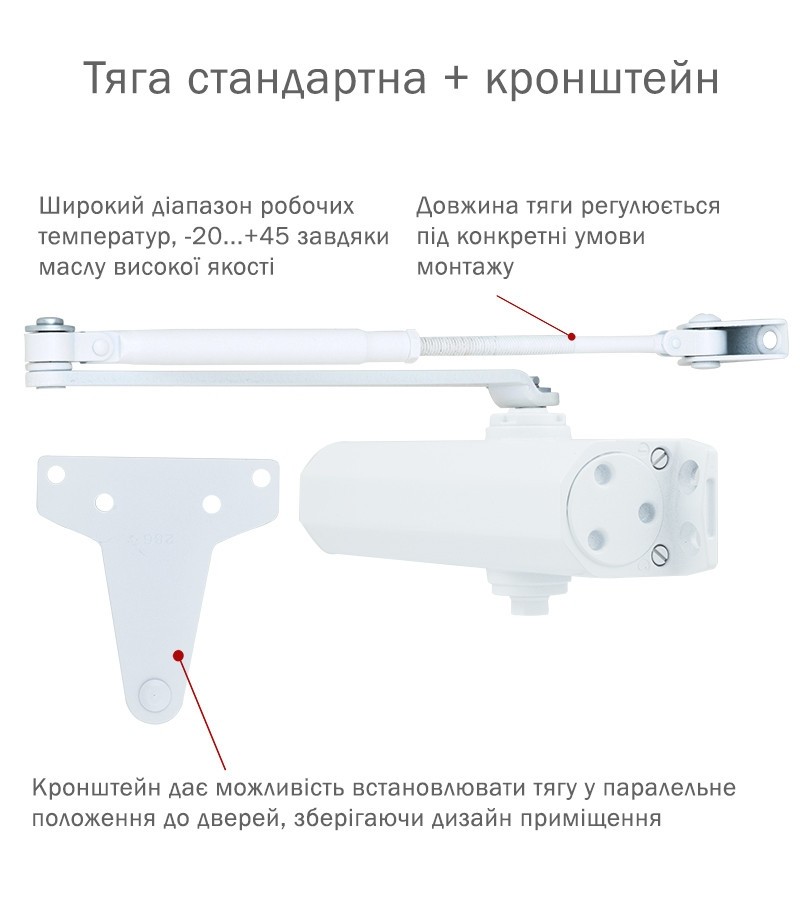 Тяга стандартна + кронштейн

Широкий діапазон робочих температур, -20...+45 завдяки маслу високої якості

Довжина тяги регулюється під конкретні умови монтажу

Кронштейн дає можливість встановлювати тягу у паралельне положення до дверей, зберігаючи дизайн приміщення