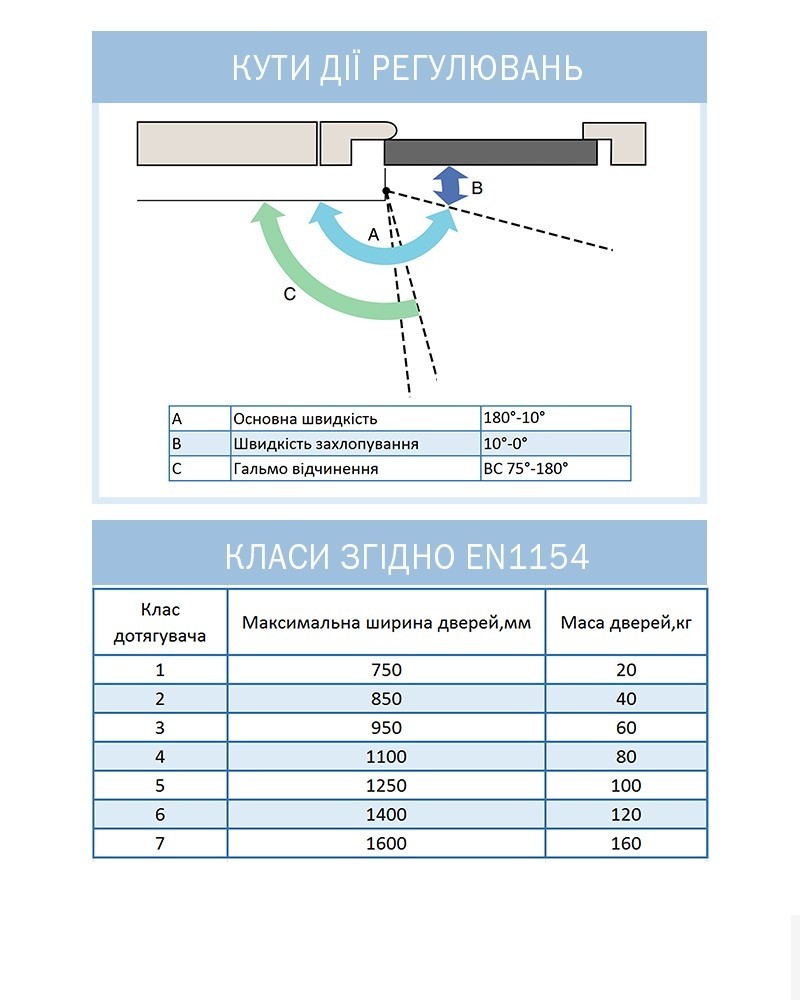 КУТИ ДІЇ РЕГУЛЮВАНЬ

B

A

C

| A | Основна швидкість | 180°-10° |
|---|---|---|
| B | Швидкість захлопування | 10°-0° |
| C | Гальмо відчинення | BC 75°-180° |

КЛАСИ ЗГІДНО EN1154

| Клас дотягувача | Максимальна ширина дверей,мм | Маса дверей,кг |
|---|---|---|
| 1 | 750 | 20 |
| 2 | 850 | 40 |
| 3 | 950 | 60 |
| 4 | 1100 | 80 |
| 5 | 1250 | 100 |
| 6 | 1400 | 120 |
| 7 | 1600 | 160 |