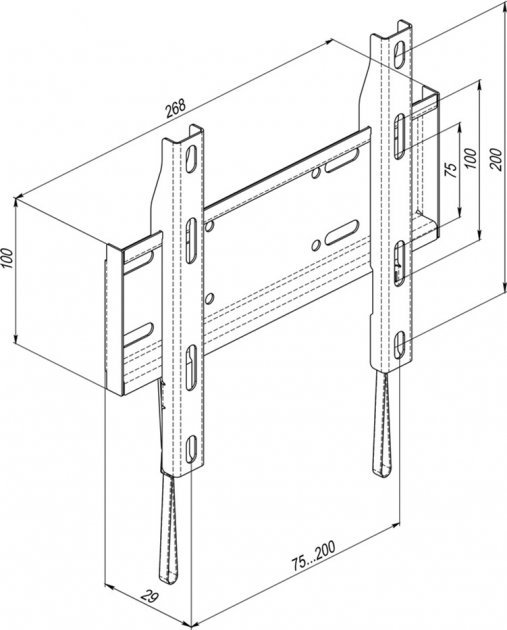 268
100
75
100
200
75...200
29