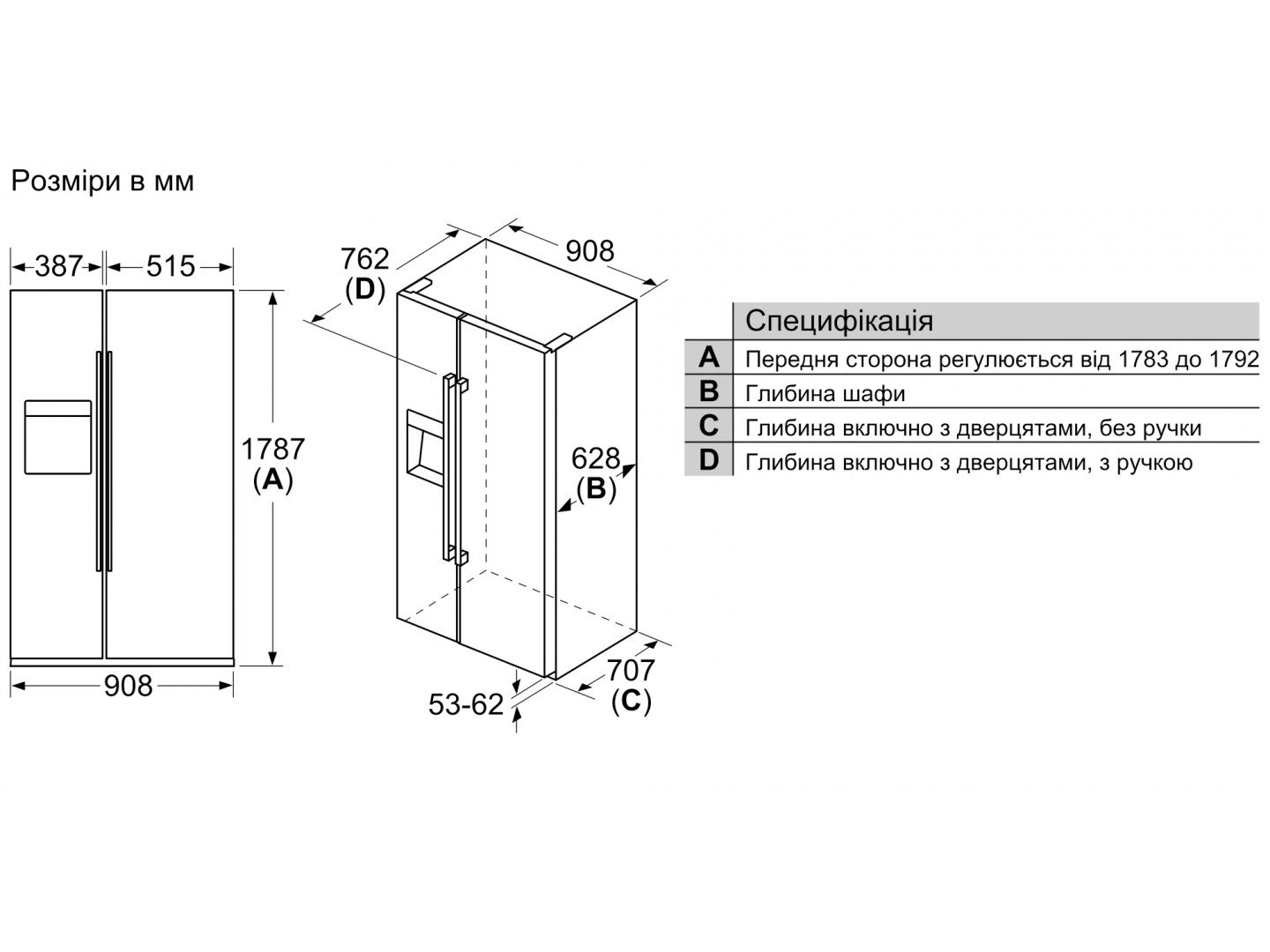 Розміри в мм

387 515

1787
(A)

908

762
(D)

908

628
(B)

707
(C)

53-62

| | Специфікація |
|---|---|
| A | Передня сторона регулюється від 1783 до 1792 |
| B | Глибина шафи |
| C | Глибина включно з дверцятами, без ручки |
| D | Глибина включно з дверцятами, з ручкою |