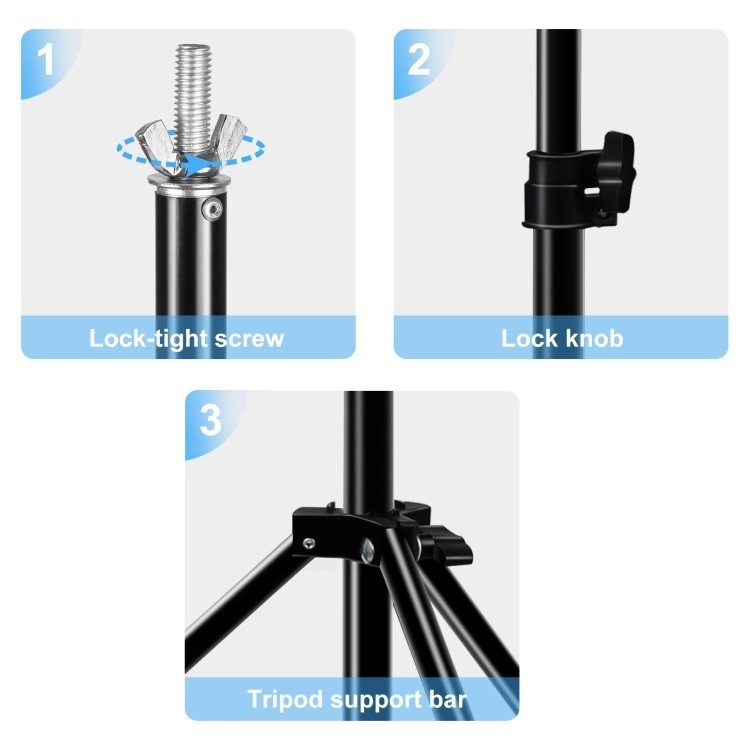 1

Lock-tight screw

2

Lock knob

3

Tripod support bar