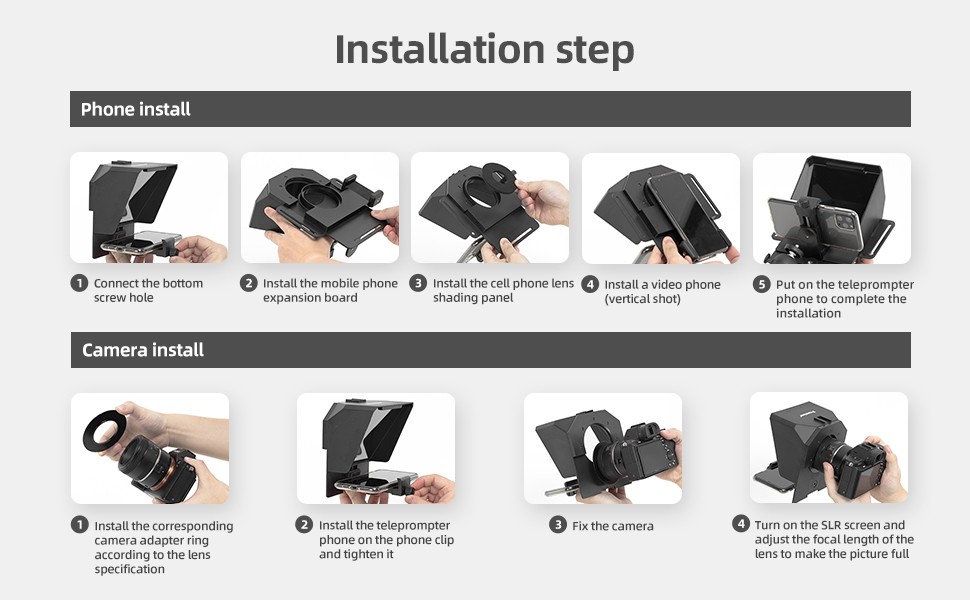 Installation step

Phone install

1 Connect the bottom screw hole

2 Install the mobile phone expansion board

3 Install the cell phone lens shading panel

4 Install a video phone (vertical shot)

5 Put on the teleprompter phone to complete the installation

Camera install

1 Install the corresponding camera adapter ring according to the lens specification

2 Install the teleprompter phone on the phone clip and tighten it

3 Fix the camera

4 Turn on the SLR screen and adjust the focal length of the lens to make the picture full