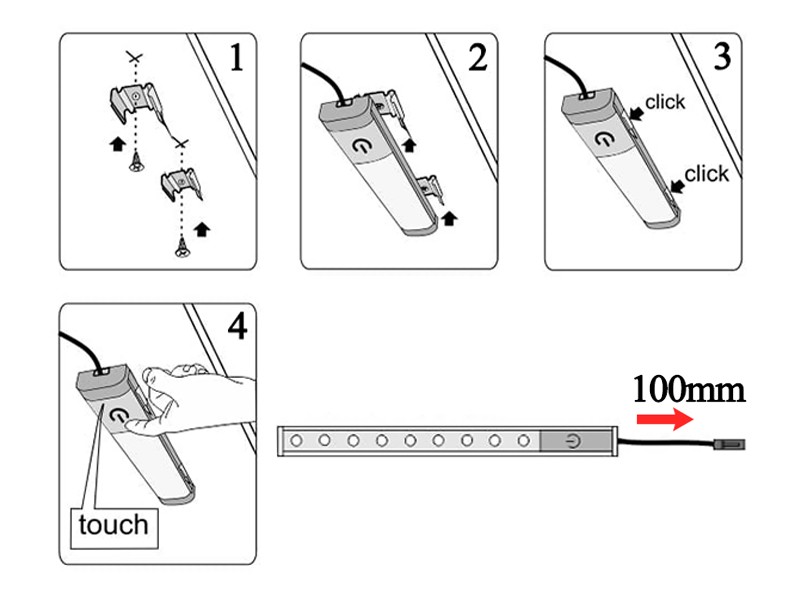 1

2

3
click
click

4
touch

100mm