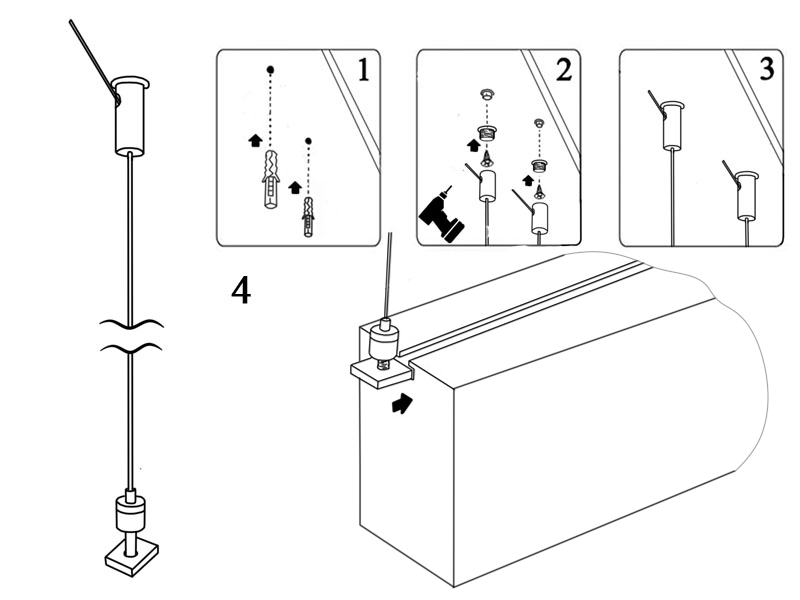 1

2

3

4