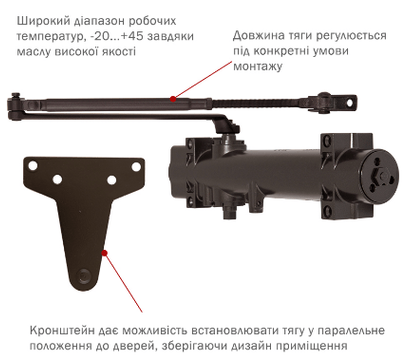 Широкий діапазон робочих температур, -20...+45 завдяки маслу високої якості

Довжина тяги регулюється під конкретні умови монтажу

Кронштейн дає можливість встановлювати тягу у паралельне положення до дверей, зберігаючи дизайн приміщення