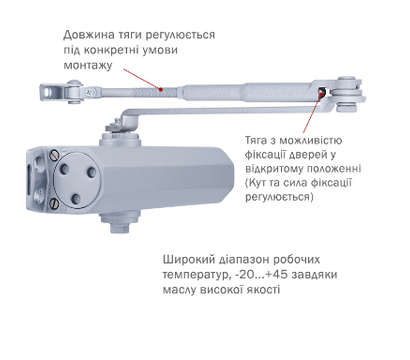 Довжина тяги регулюється під конкретні умови монтажу

Тяга з можливістю фіксації дверей у відкритому положенні (Кут та сила фіксації регулюється)

Широкий діапазон робочих температур, -20...+45 завдяки маслу високої якості