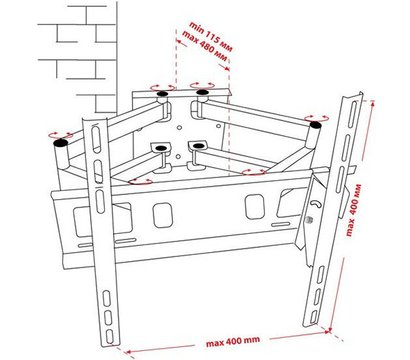 min 115 мм
max 480 мм
max 400 мм
max 400 mm