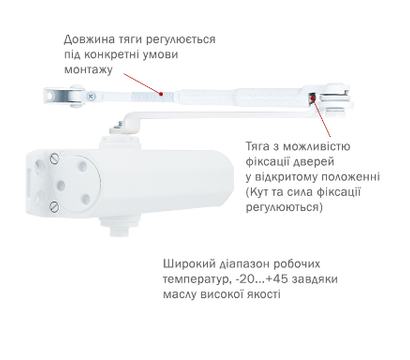 Довжина тяги регулюється під конкретні умови монтажу

Тяга з можливістю фіксації дверей у відкритому положенні (Кут та сила фіксації регулюються)

Широкий діапазон робочих температур, -20...+45 завдяки маслу високої якості