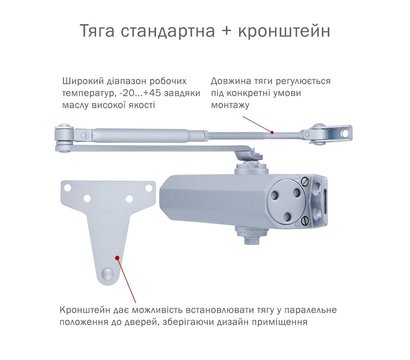 Тяга стандартна + кронштейн

Широкий діапазон робочих температур, -20...+45 завдяки маслу високої якості

Довжина тяги регулюється під конкретні умови монтажу

Кронштейн дає можливість встановлювати тягу у паралельне положення до дверей, зберігаючи дизайн приміщення