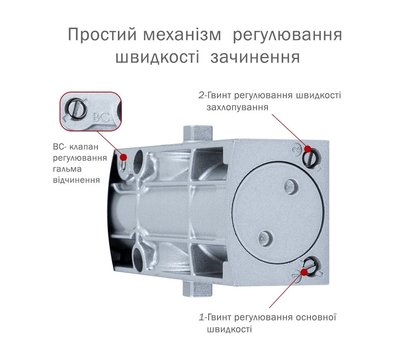 Простий механізм регулювання швидкості зачинення

BC

2-Гвинт регулювання швидкості захлопування

BC- клапан регулювання гальма відчинення

1-Гвинт регулювання основної швидкості