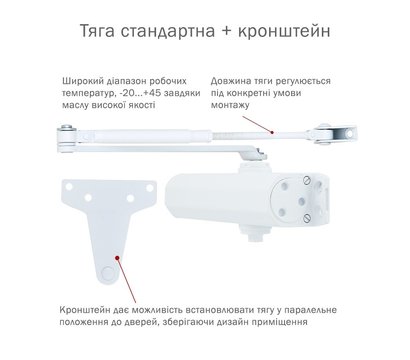 Тяга стандартна + кронштейн

Широкий діапазон робочих температур, -20...+45 завдяки маслу високої якості

Довжина тяги регулюється під конкретні умови монтажу

Кронштейн дає можливість встановлювати тягу у паралельне положення до дверей, зберігаючи дизайн приміщення