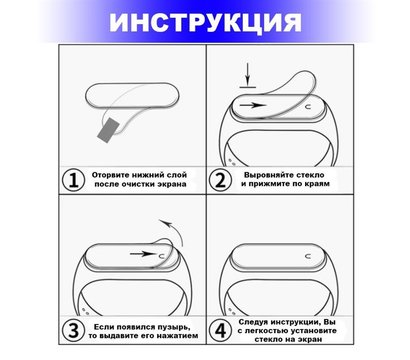 ИНСТРУКЦИЯ

1 Оторвите нижний слой после очистки экрана

2 Выровняйте стекло и прижмите по краям

3 Если появился пузырь, то выдавите его нажатием

4 Следуя инструкции, Вы с легкостью установите стекло на экран