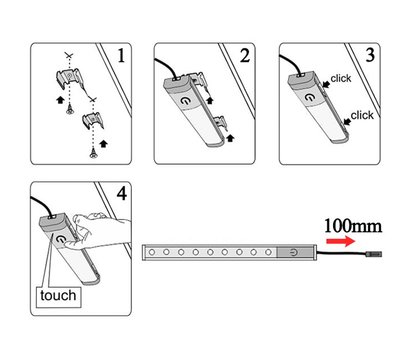 1

2

3

click

click

4

touch

100mm