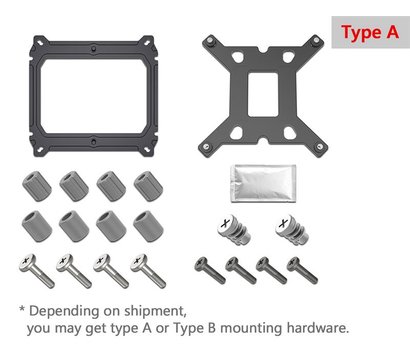 Type A

* Depending on shipment, you may get type A or Type B mounting hardware.