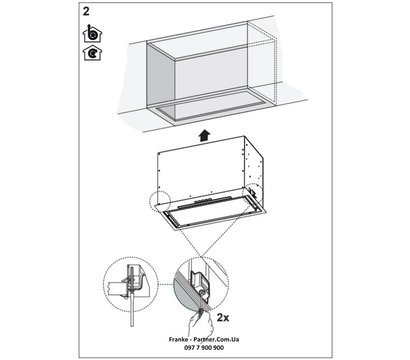 2

2x

Franke - Partner.Com.Ua
097 7 900 900