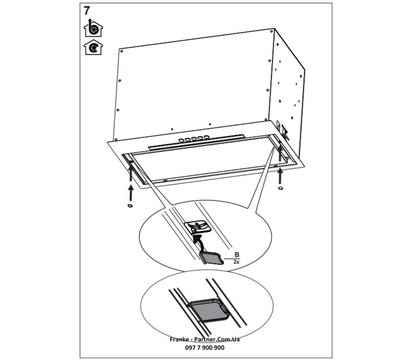 7

B
2x

Franke - Partner.Com.Ua
097 7 900 900