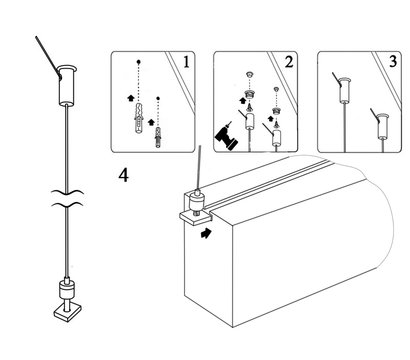 1

2

3

4