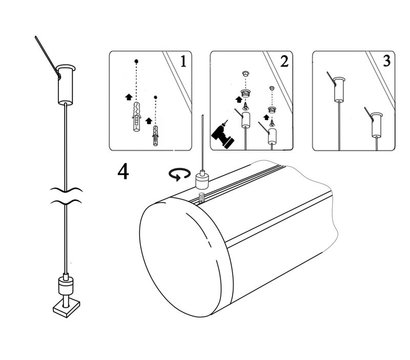 1

2

3

4