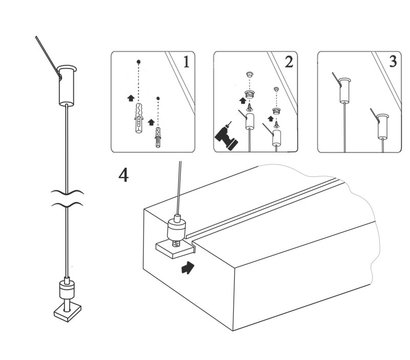 1

2

3

4